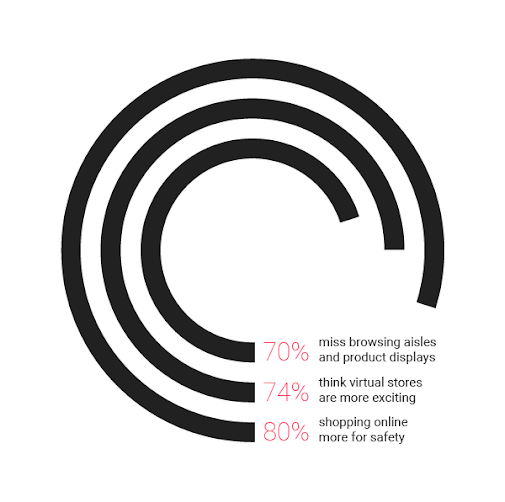 70% miss browsing aisles and product displays

74% think virtual stores are more exciting

80% shopping online more for safety